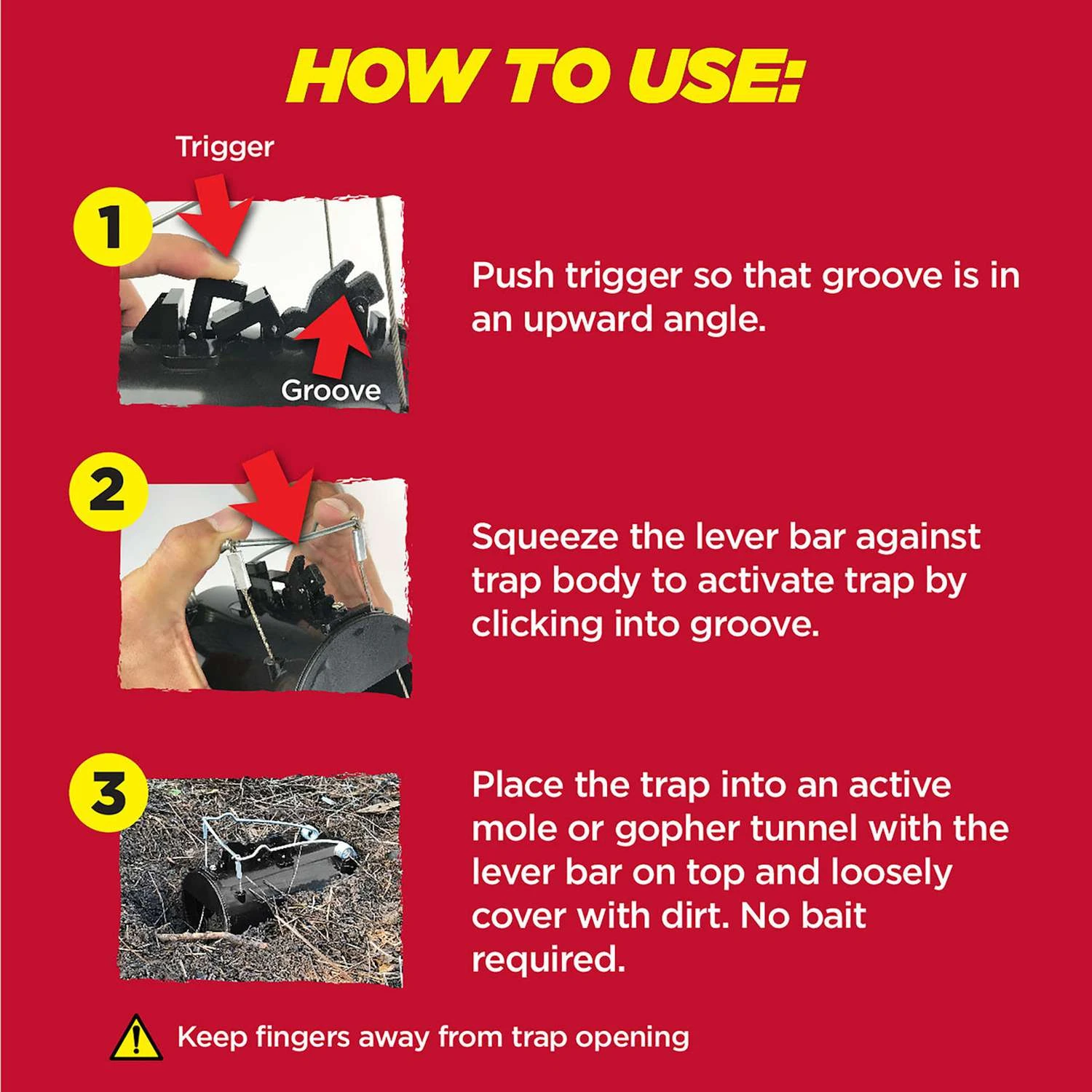 HOW TO USE:

Trigger

1

Groove

Push trigger so that groove is in an upward angle.

2

Squeeze the lever bar against trap body to activate trap by clicking into groove.

3

Place the trap into an active mole or gopher tunnel with the lever bar on top and loosely cover with dirt. No bait required.

Keep fingers away from trap opening