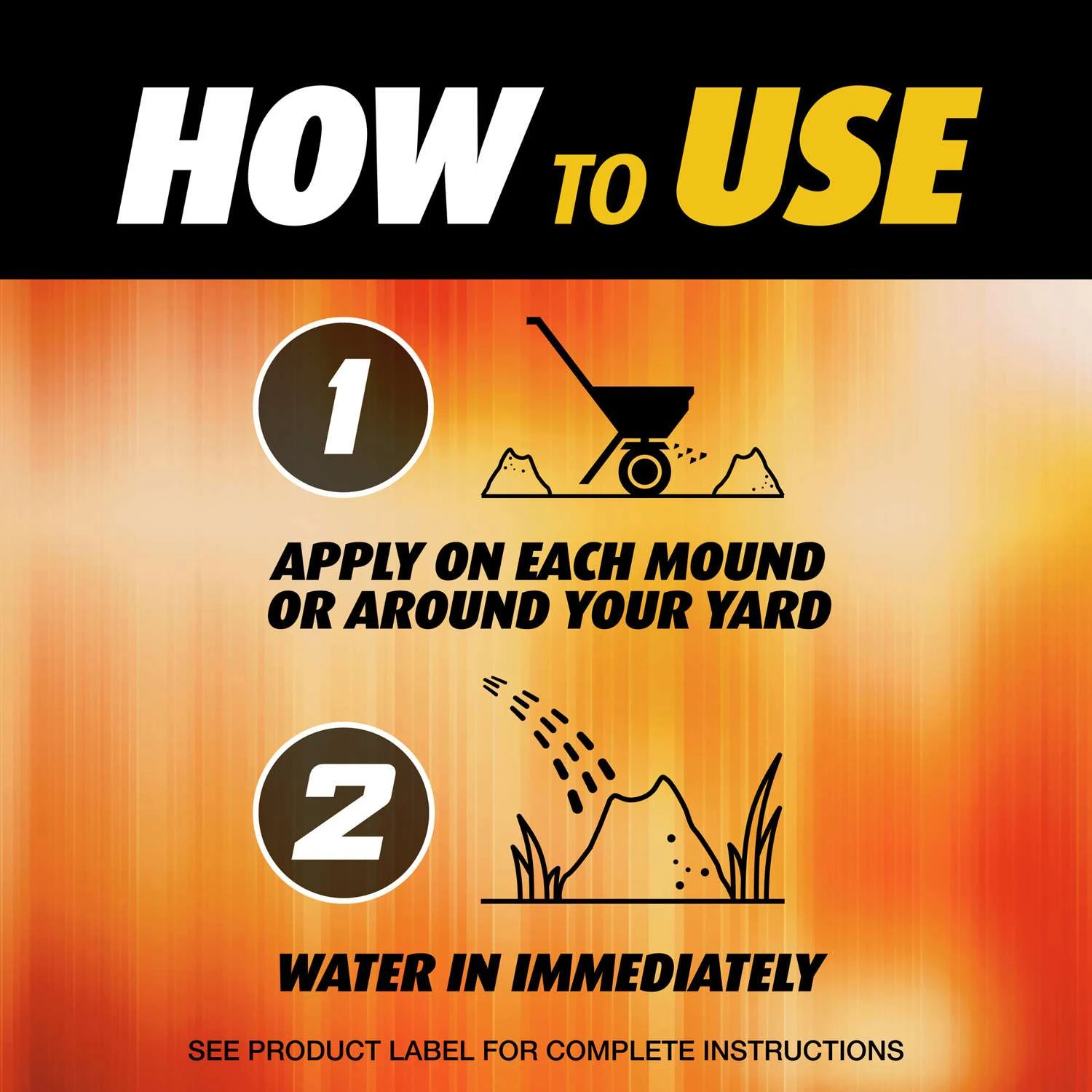 HOW TO USE

1

APPLY ON EACH MOUND OR AROUND YOUR YARD

2

WATER IN IMMEDIATELY

SEE PRODUCT LABEL FOR COMPLETE INSTRUCTIONS