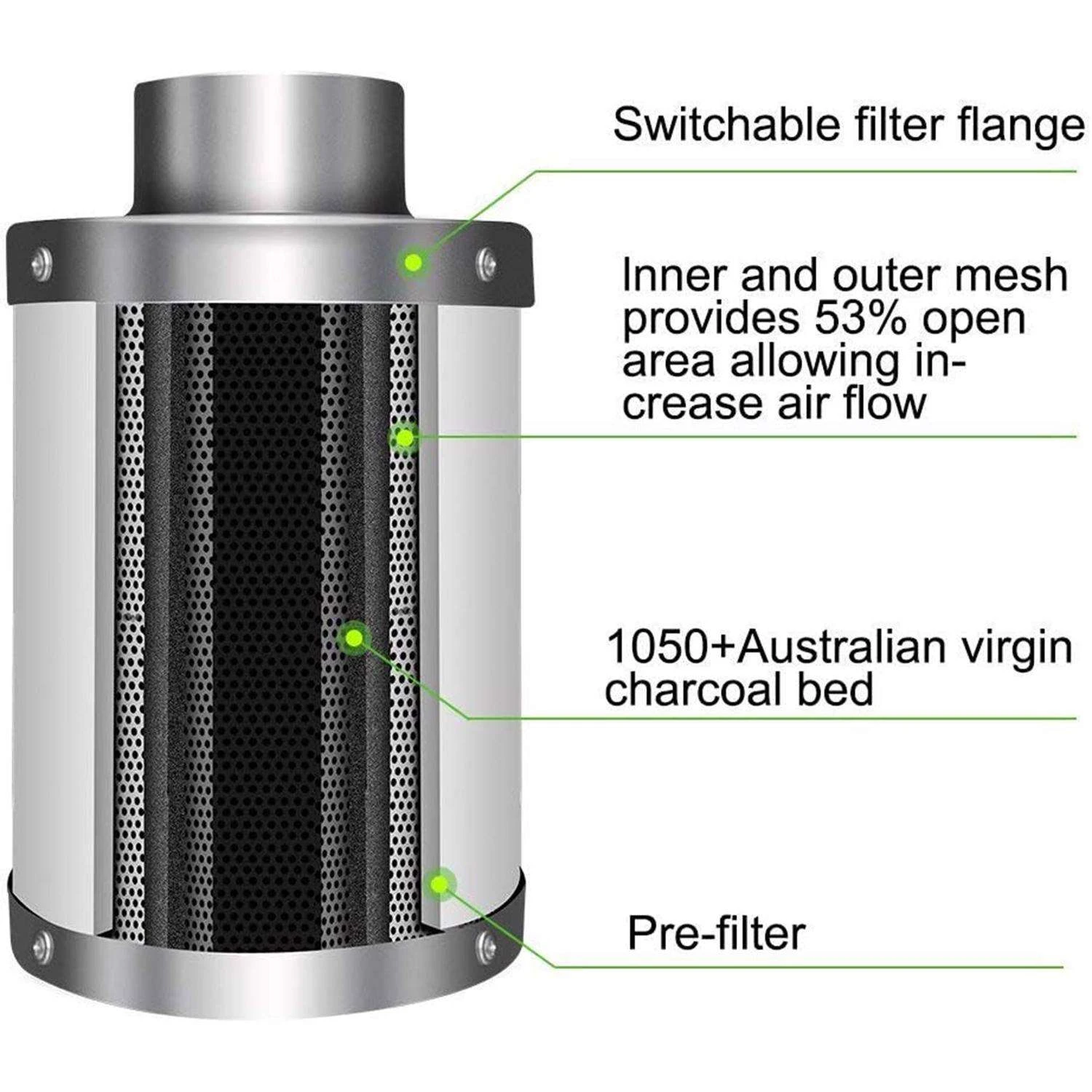 Switchable filter flange

Inner and outer mesh provides 53% open area allowing increase air flow

1050+Australian virgin charcoal bed

Pre-filter