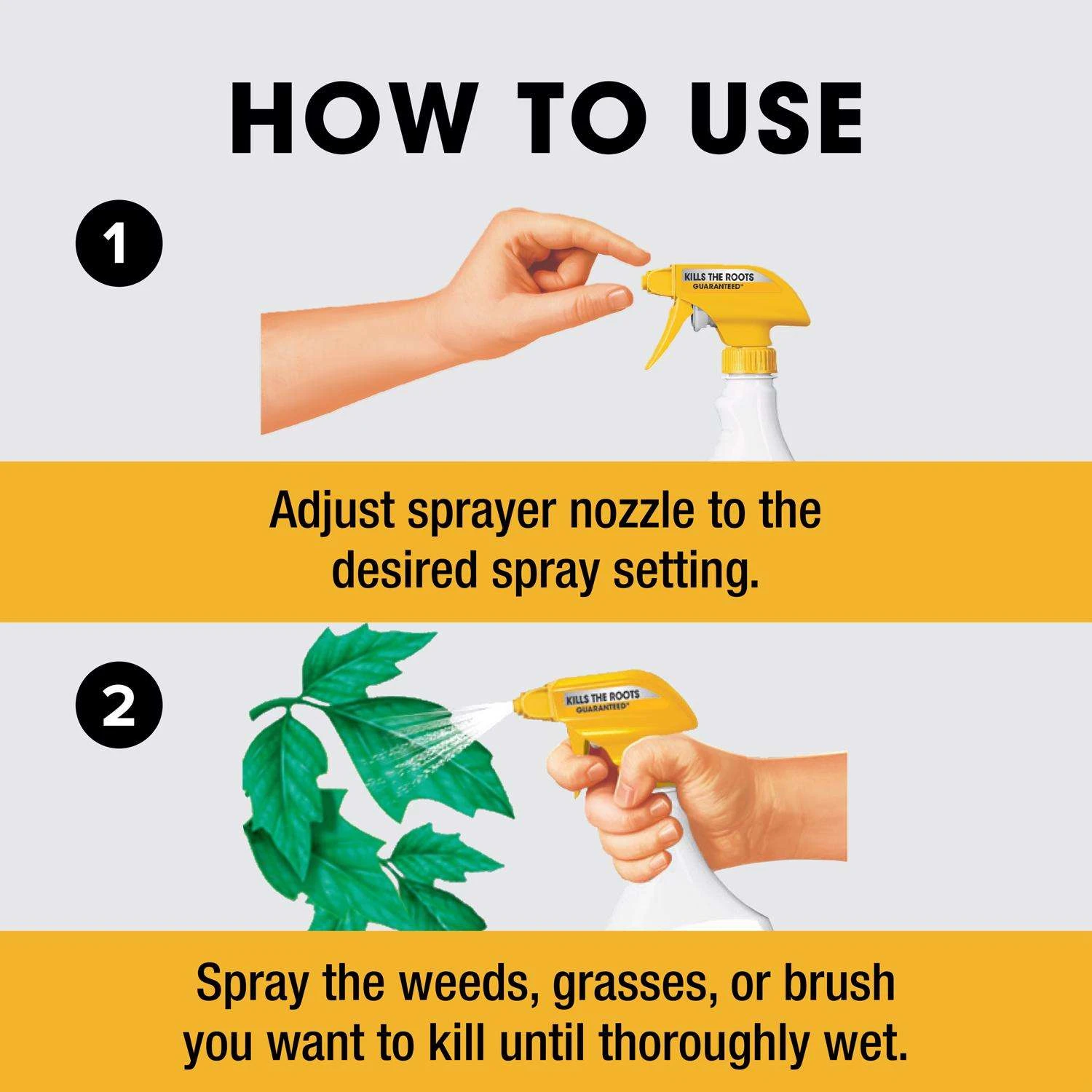 HOW TO USE

1

KILLS THE ROOTS GUARANTEED*

Adjust sprayer nozzle to the desired spray setting.

2

KILLS THE ROOTS GUARANTEED*

Spray the weeds, grasses, or brush you want to kill until thoroughly wet.